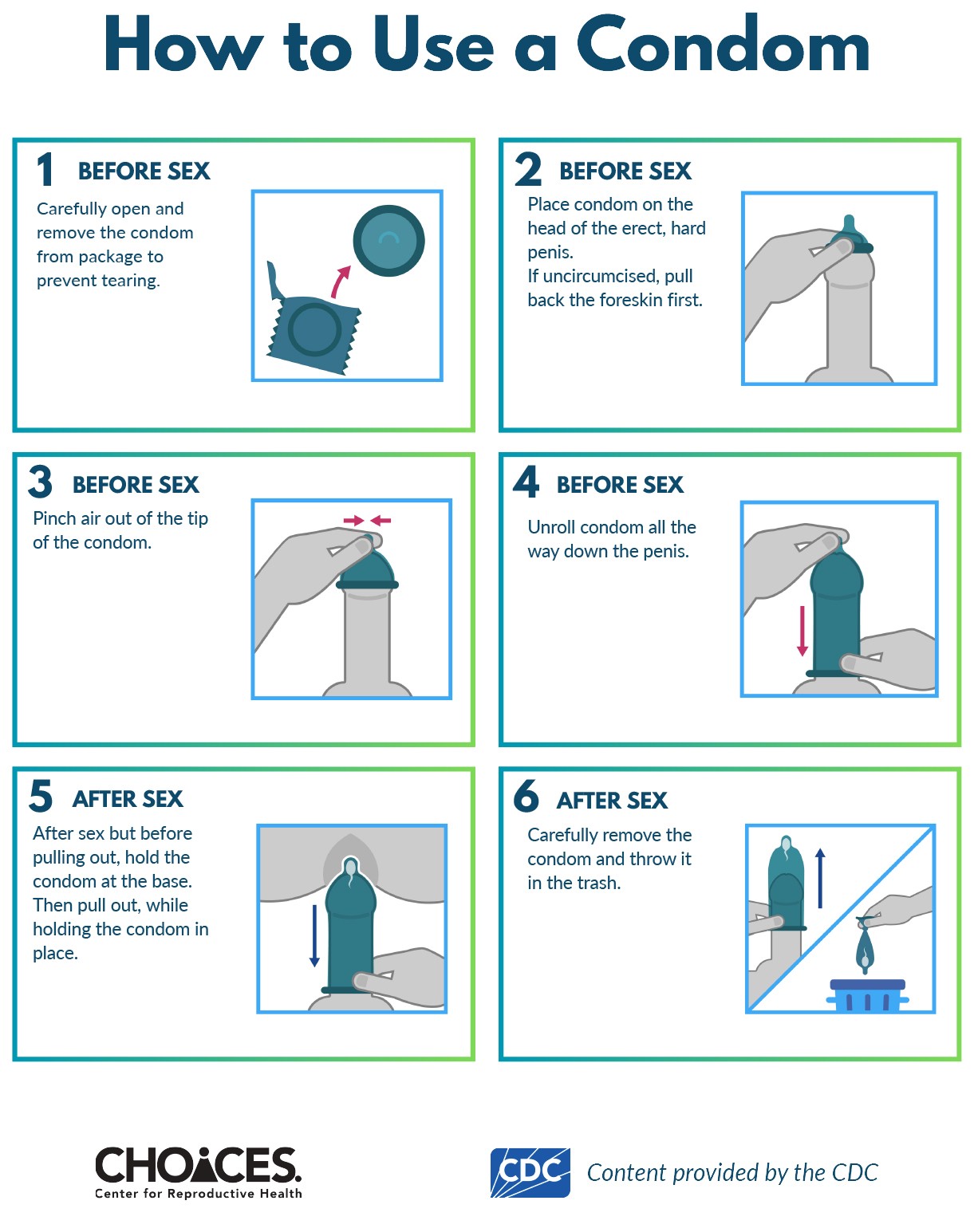 How to Use a Condom

1 BEFORE SEX

Carefully open and remove the condom from package to prevent tearing.

2 BEFORE SEX

Place condom on the head of the erect, hard penis.
If uncircumcised, pull back the foreskin first.

3 BEFORE SEX

Pinch air out of the tip of the condom.

4 BEFORE SEX

Unroll condom all the way down the penis.

5 AFTER SEX

After sex but before pulling out, hold the condom at the base. Then pull out, while holding the condom in place.

6 AFTER SEX

Carefully remove the condom and throw it in the trash.

CHOICES.
Center for Reproductive Health

CDC Content provided by the CDC